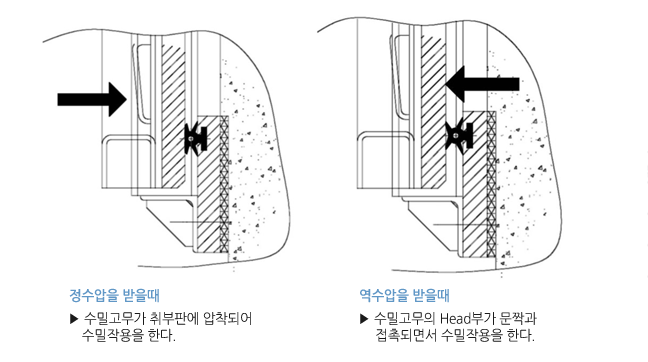 정수압을 받을때

▶ 수밀고무가 취부판에 압착되어 수밀작용을 한다.

역수압을 받을때

▶ 수밀고무의 Head부가 문짝과 접촉되면서 수밀작용을 한다.