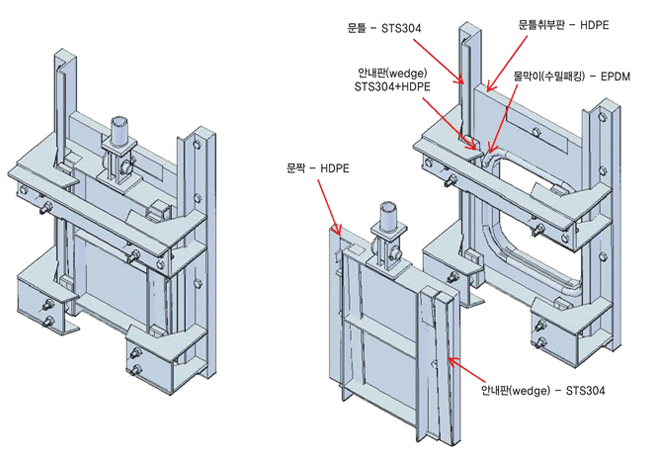 문틀 - STS304

문틀취부판 - HDPE

안내판(wedge)
STS304+HDPE

물막이(수밀패킹) - EPDM

문짝 - HDPE

안내판(wedge) - STS304